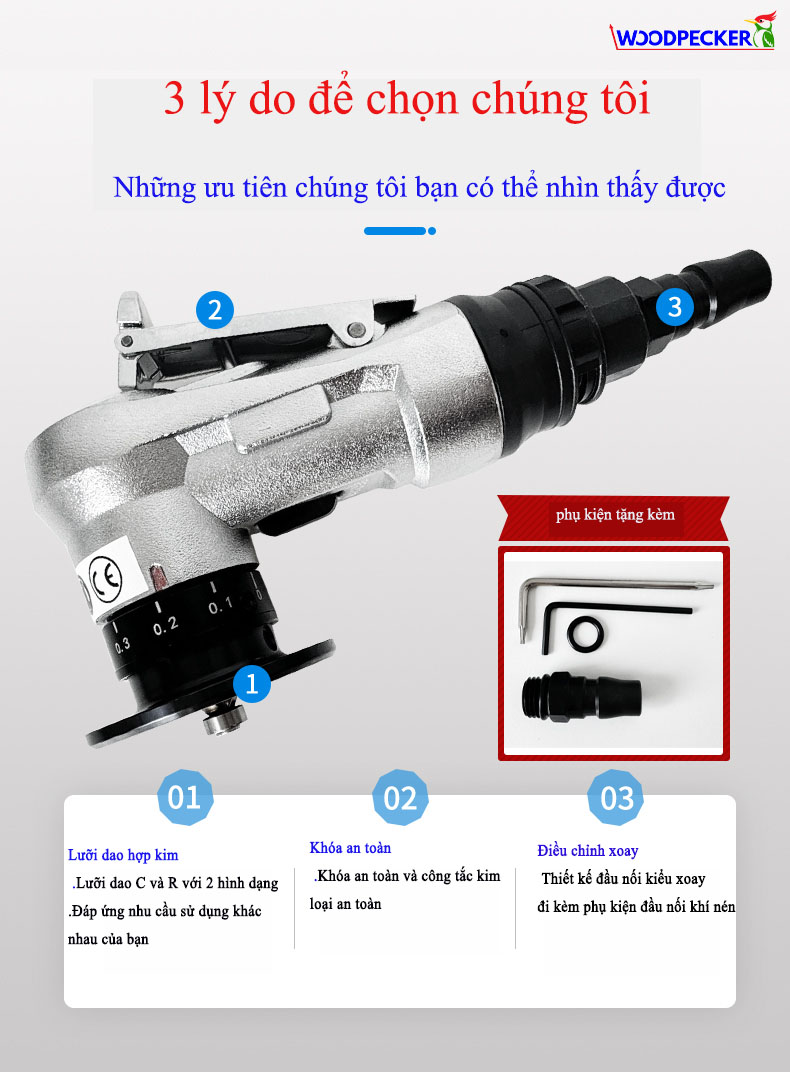 WOODPECKER

3 lý do để chọn chúng tôi

Những ưu tiên chúng tôi bạn có thể nhìn thấy được

2

3

CE

0.3 0.2 0.1 0

1

phụ kiện tặng kèm

01

Lưỡi dao hợp kim

.Lưỡi dao C và R với 2 hình dạng

.Đáp ứng nhu cầu sử dụng khác nhau của bạn

02

Khóa an toàn

.Khóa an toàn và công tắc kim loại an toàn

03

Điều chỉnh xoay

Thiết kế đầu nối kiểu xoay đi kèm phụ kiện đầu nối khí nén